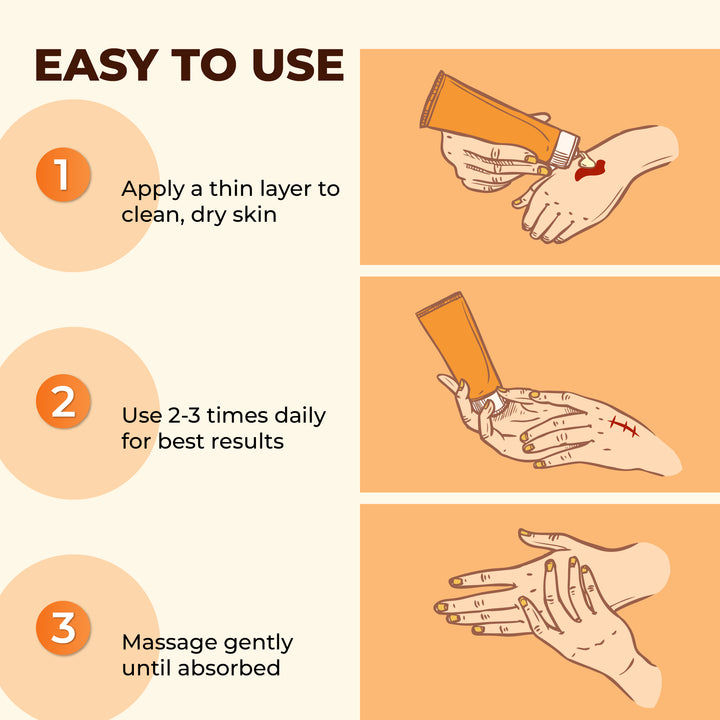 EASY TO USE

1

Apply a thin layer to clean, dry skin

2

Use 2-3 times daily for best results

3

Massage gently until absorbed